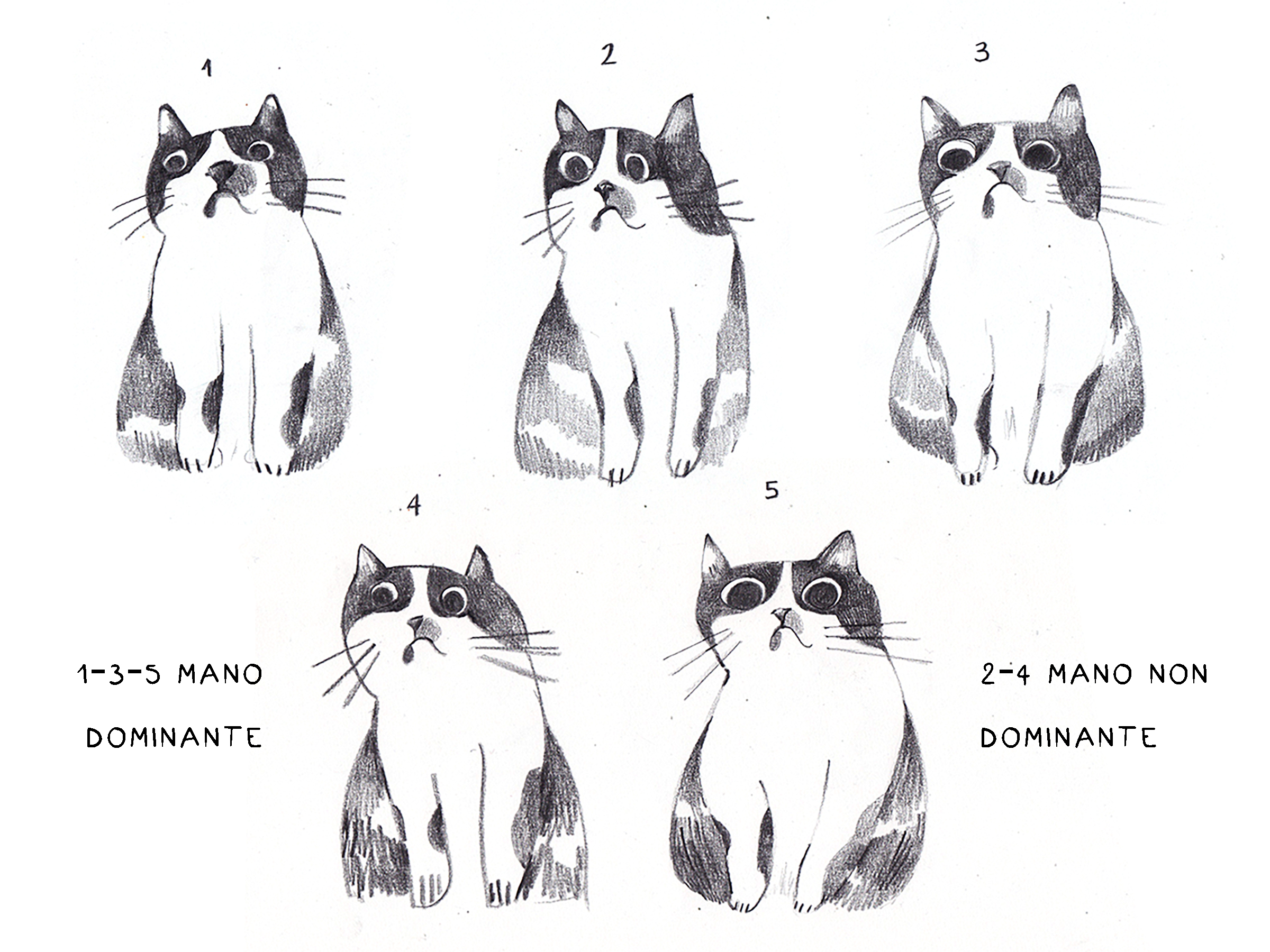 1

2

3

4

5

1-3-5 MANO DOMINANTE

2-4 MANO NON DOMINANTE